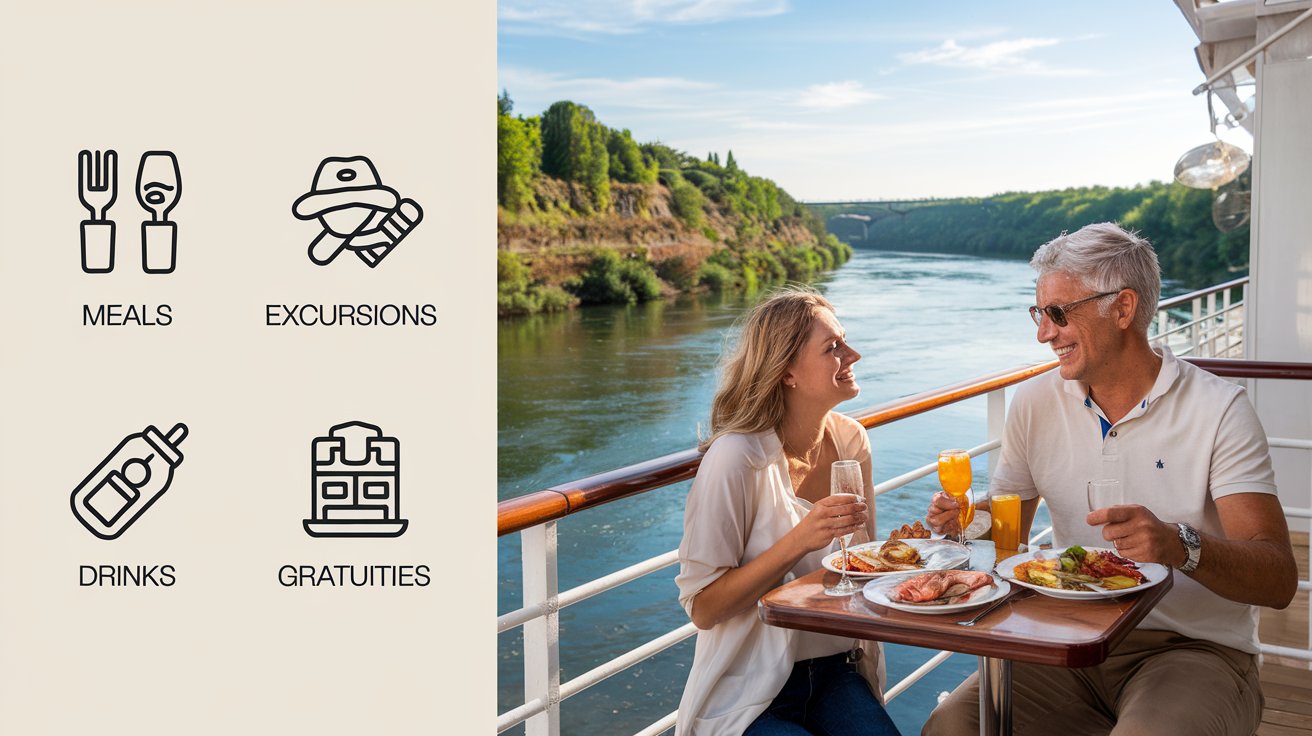 MEALS

EXCURSIONS

DRINKS

GRATUITIES